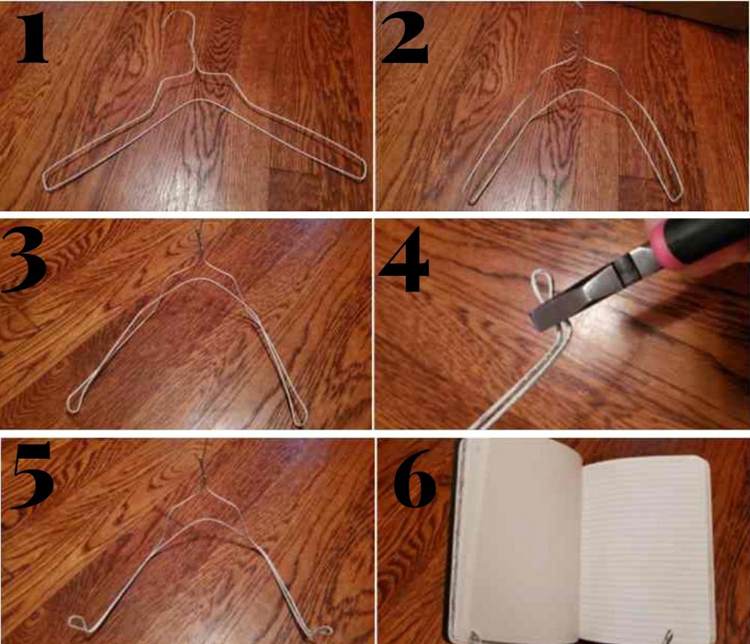 1
2
3
4
5
6